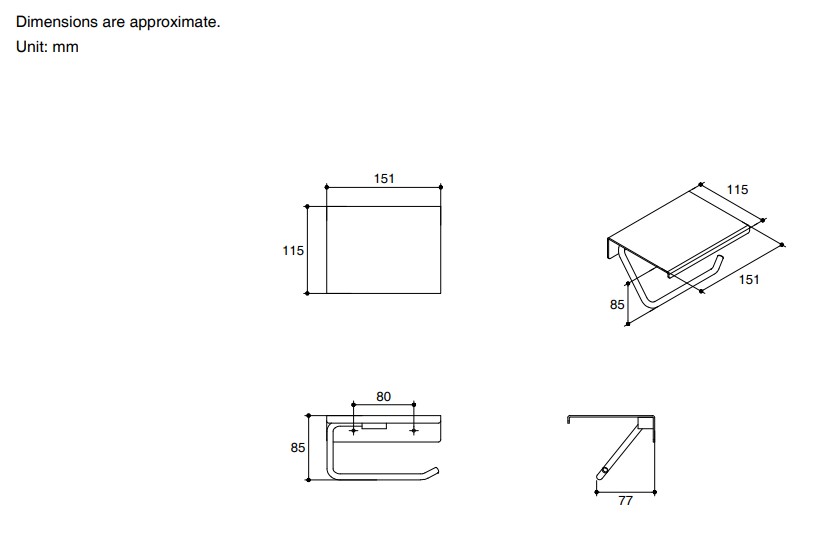 Dimensions are approximate.
Unit: mm

151
115

115
151
85

80
85

77